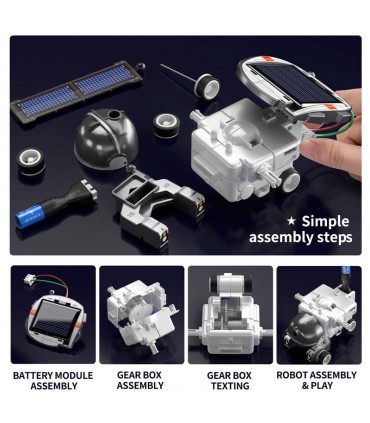 ★ Simple assembly steps

BATTERY MODULE ASSEMBLY

GEAR BOX ASSEMBLY

GEAR BOX TEXTING

ROBOT ASSEMBLY & PLAY